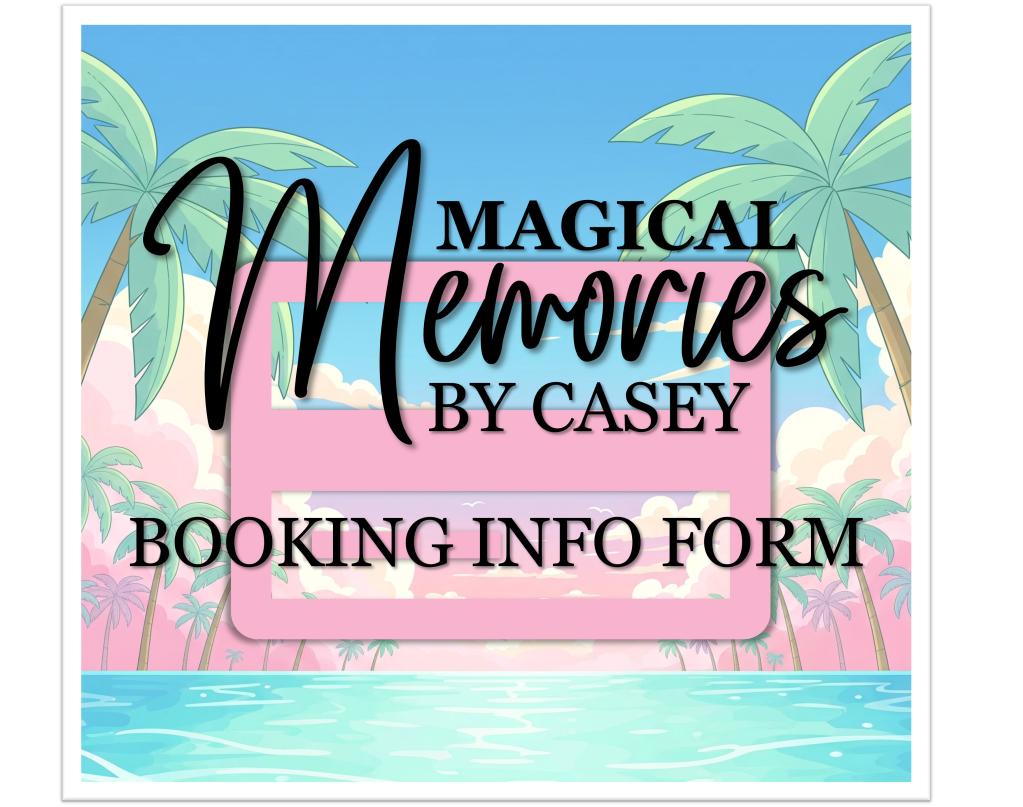 MAGICAL
Memories
BY CASEY

BOOKING INFO FORM